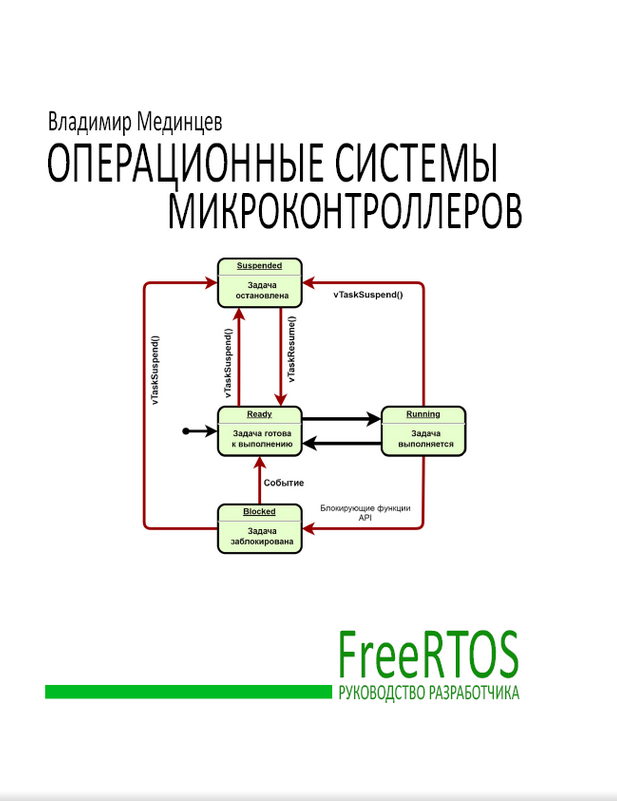 Владимир Мединцев

ОПЕРАЦИОННЫЕ СИСТЕМЫ
МИКРОКОНТРОЛЛЕРОВ

Suspended
Задача остановлена

vTaskSuspend()

vTaskSuspend()

vTaskSuspend()

vTaskResume()

Ready
Задача готова к выполнению

Running
Задача выполняется

Событие

Блокирующие функции API

Blocked
Задача заблокирована

FreeRTOS
РУКОВОДСТВО РАЗРАБОТЧИКА